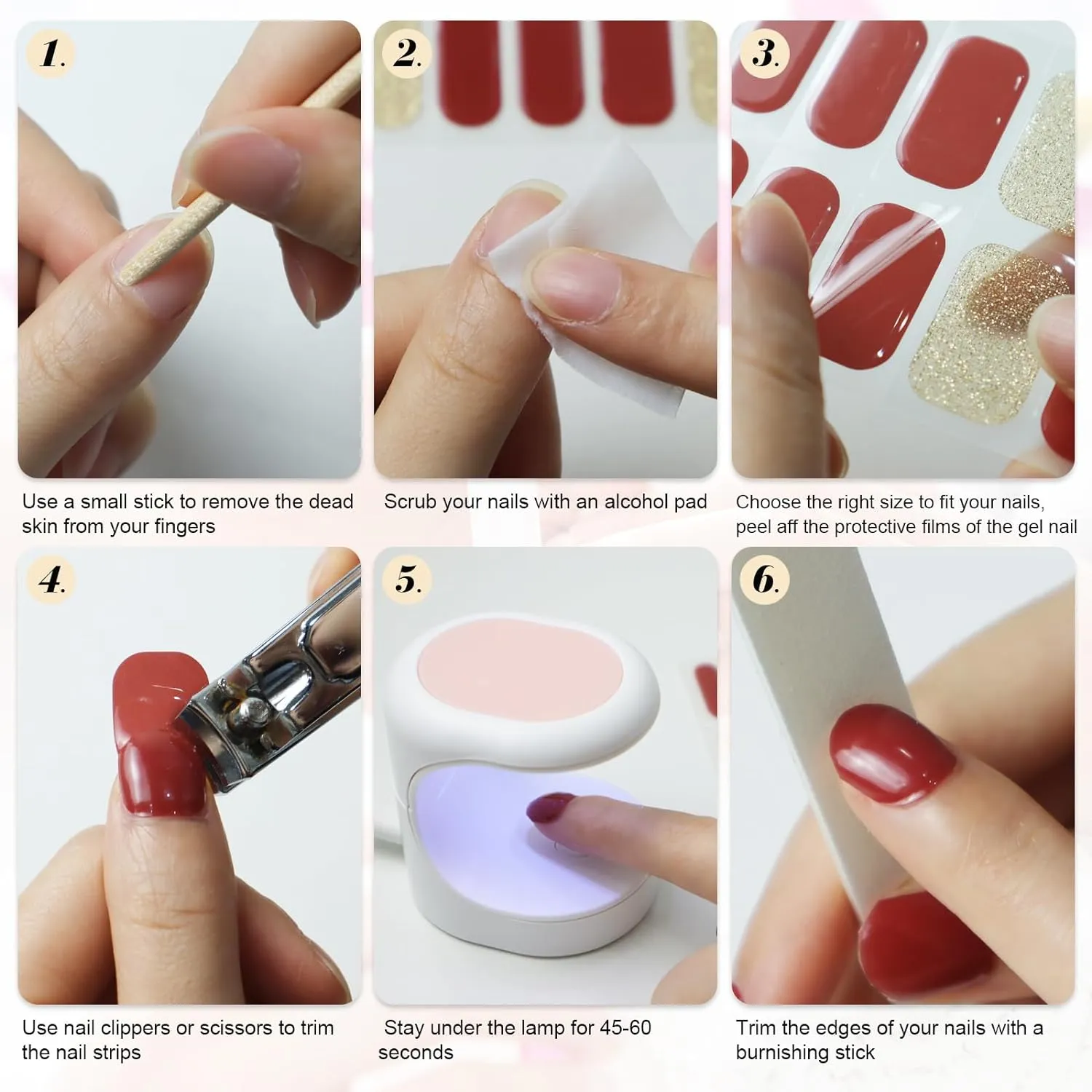 1.

Use a small stick to remove the dead skin from your fingers

2.

Scrub your nails with an alcohol pad

3.

Choose the right size to fit your nails, peel aff the protective films of the gel nail

4.

Use nail clippers or scissors to trim the nail strips

5.

Stay under the lamp for 45-60 seconds

6.

Trim the edges of your nails with a burnishing stick