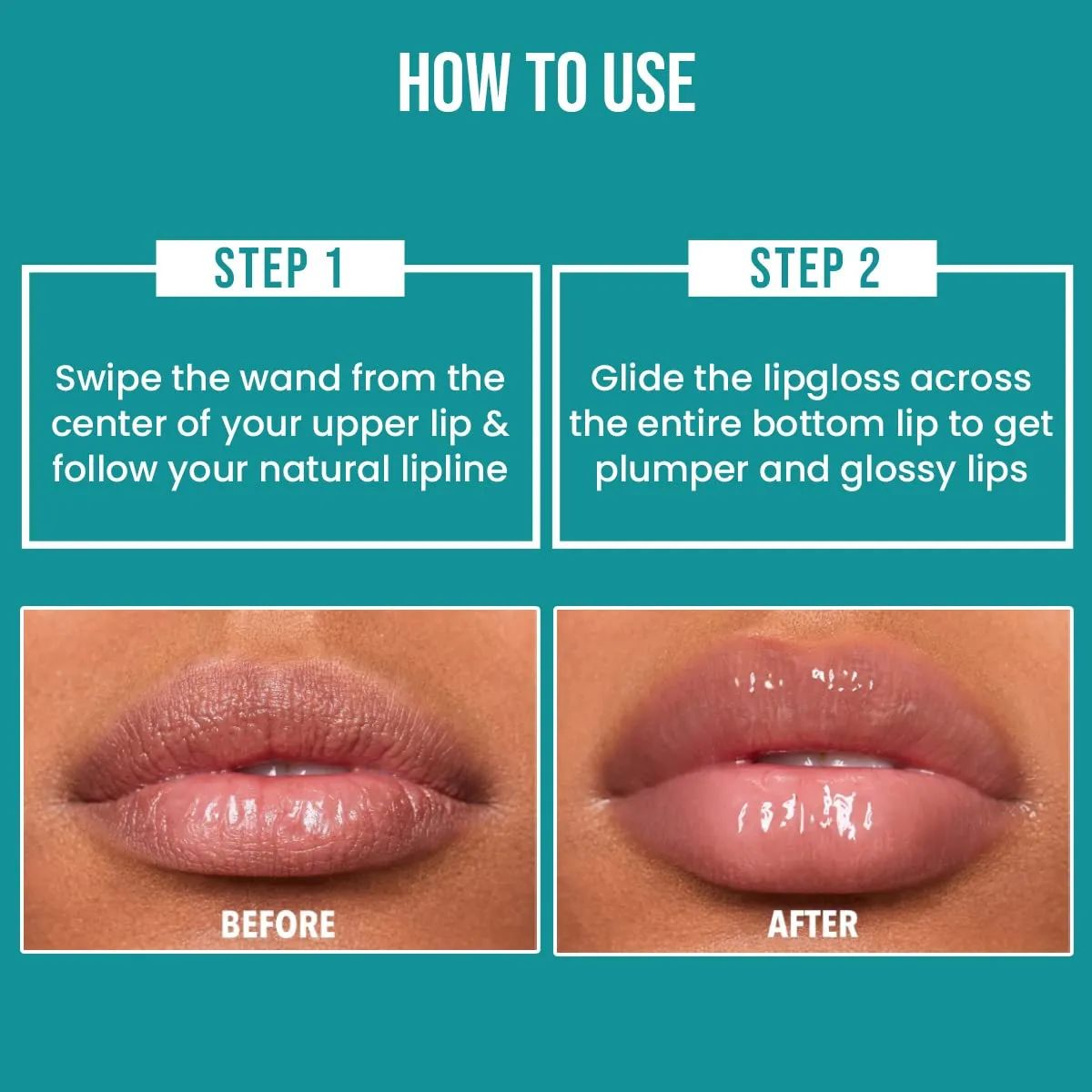 HOW TO USE

STEP 1

Swipe the wand from the center of your upper lip & follow your natural lipline

STEP 2

Glide the lipgloss across the entire bottom lip to get plumper and glossy lips

BEFORE

AFTER